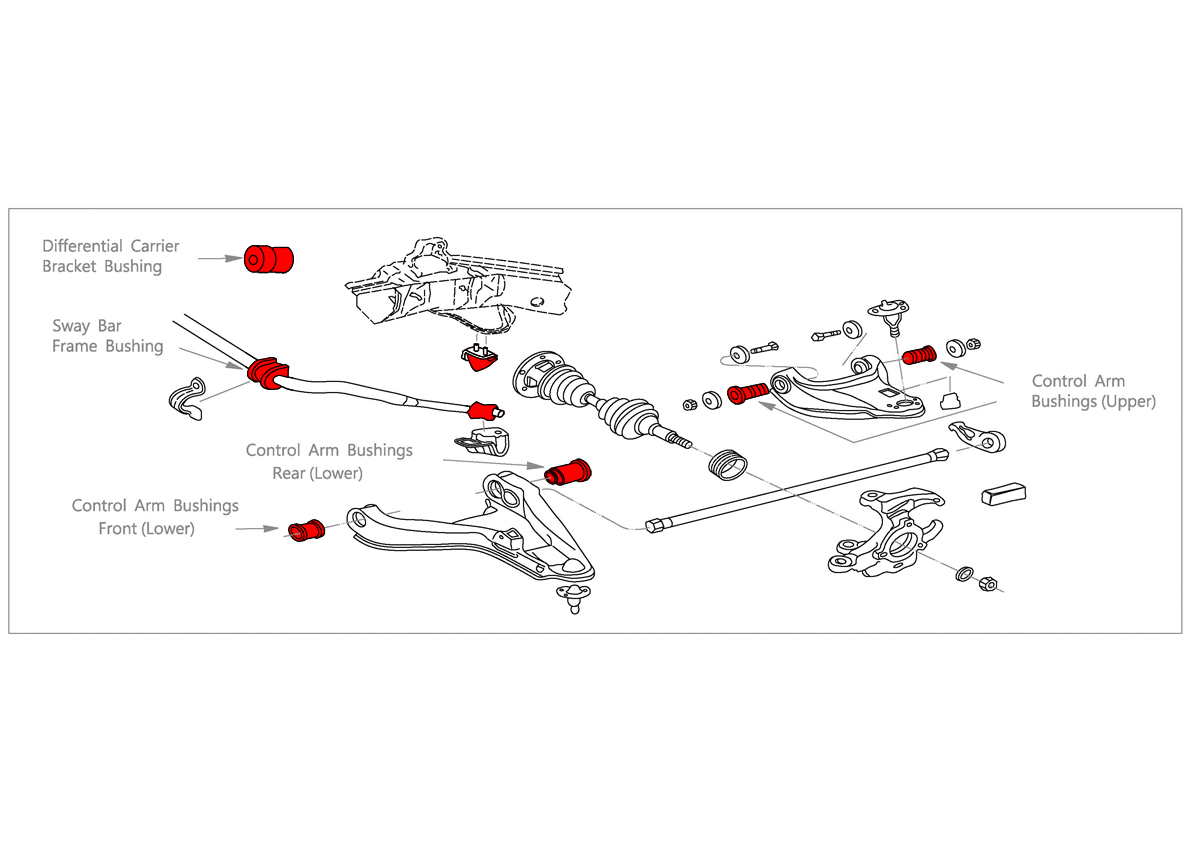 Differential Carrier
Bracket Bushing

Sway Bar
Frame Bushing

Control Arm
Bushings (Upper)

Control Arm Bushings
Rear (Lower)

Control Arm Bushings
Front (Lower)