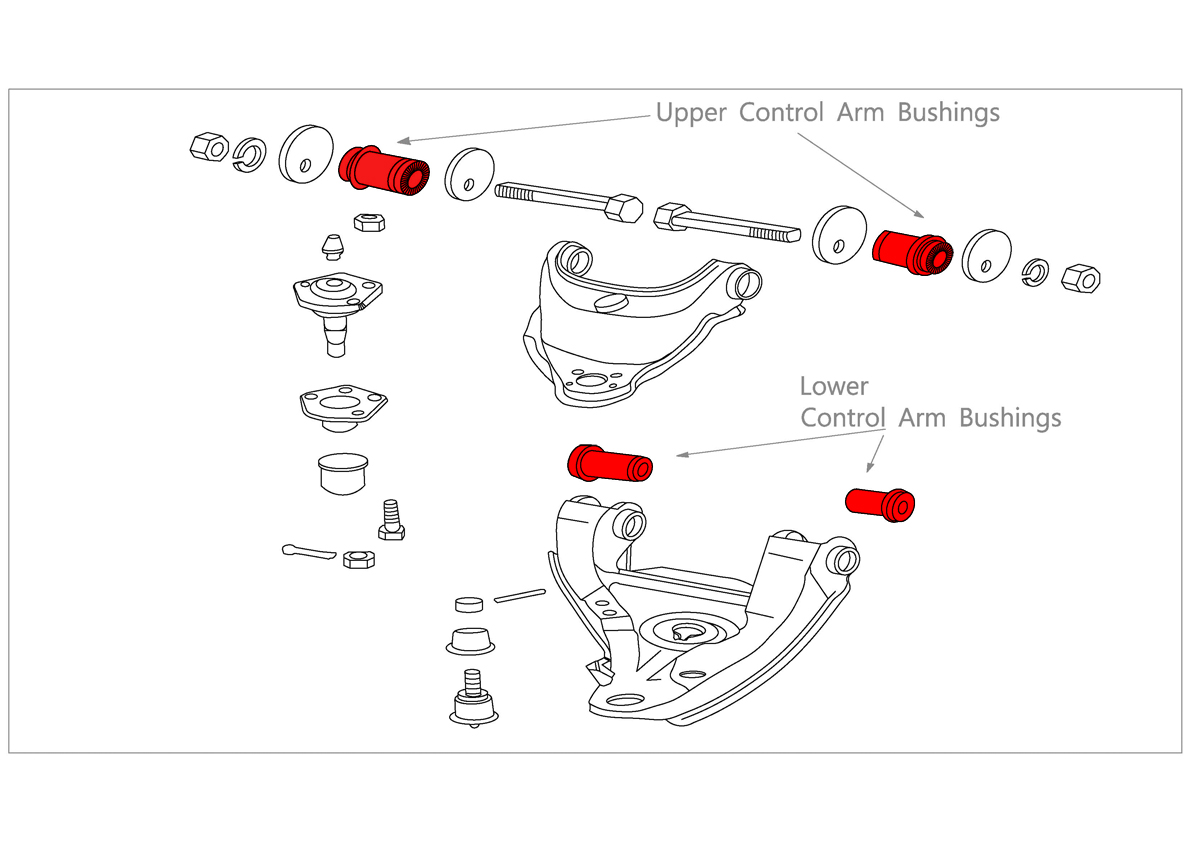 Upper Control Arm Bushings

Lower Control Arm Bushings